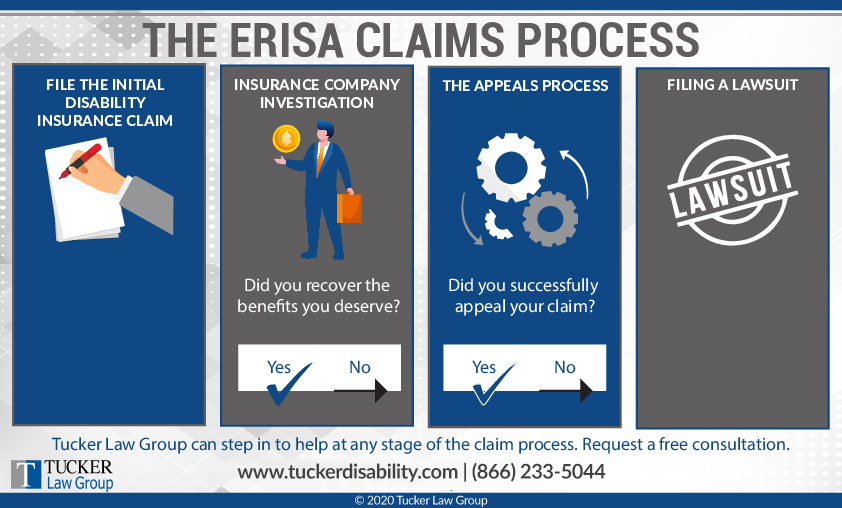 THE ERISA CLAIMS PROCESS

FILE THE INITIAL DISABILITY INSURANCE CLAIM

INSURANCE COMPANY INVESTIGATION

Did you recover the benefits you deserve?

Yes No

THE APPEALS PROCESS

Did you successfully appeal your claim?

Yes No

FILING A LAWSUIT

LAWSUIT

Tucker Law Group can step in to help at any stage of the claim process. Request a free consultation.

T TUCKER Law Group

www.tuckerdisability.com | (866) 233-5044

© 2020 Tucker Law Group